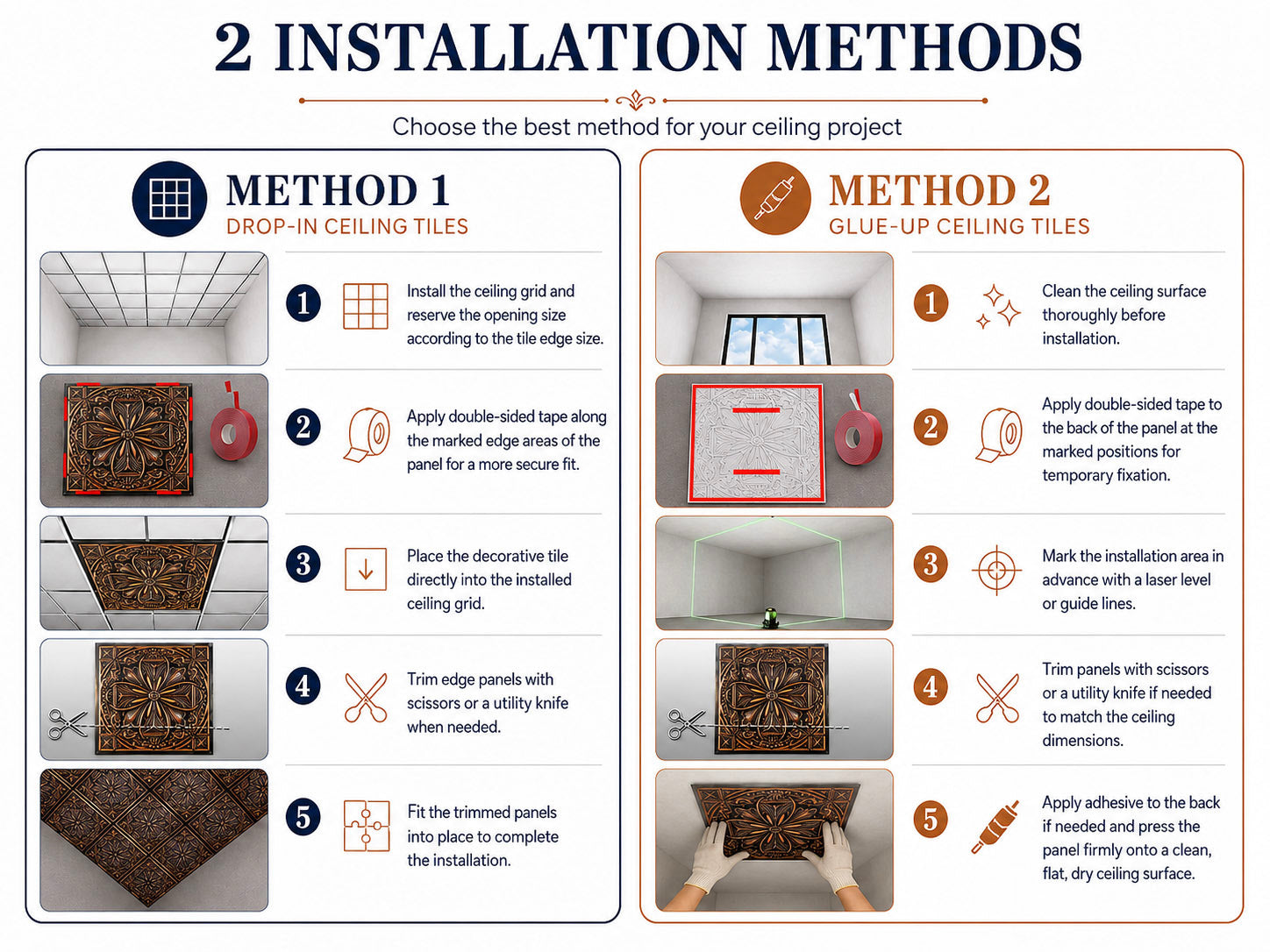 2 INSTALLATION METHODS

Choose the best method for your ceiling project

METHOD 1
DROP-IN CEILING TILES

1 Install the ceiling grid and reserve the opening size according to the tile edge size.

2 Apply double-sided tape along the marked edge areas of the panel for a more secure fit.

3 Place the decorative tile directly into the installed ceiling grid.

4 Trim edge panels with scissors or a utility knife when needed.

5 Fit the trimmed panels into place to complete the installation.

METHOD 2
GLUE-UP CEILING TILES

1 Clean the ceiling surface thoroughly before installation.

2 Apply double-sided tape to the back of the panel at the marked positions for temporary fixation.

3 Mark the installation area in advance with a laser level or guide lines.

4 Trim panels with scissors or a utility knife if needed to match the ceiling dimensions.

5 Apply adhesive to the back if needed and press the panel firmly onto a clean, flat, dry ceiling surface.